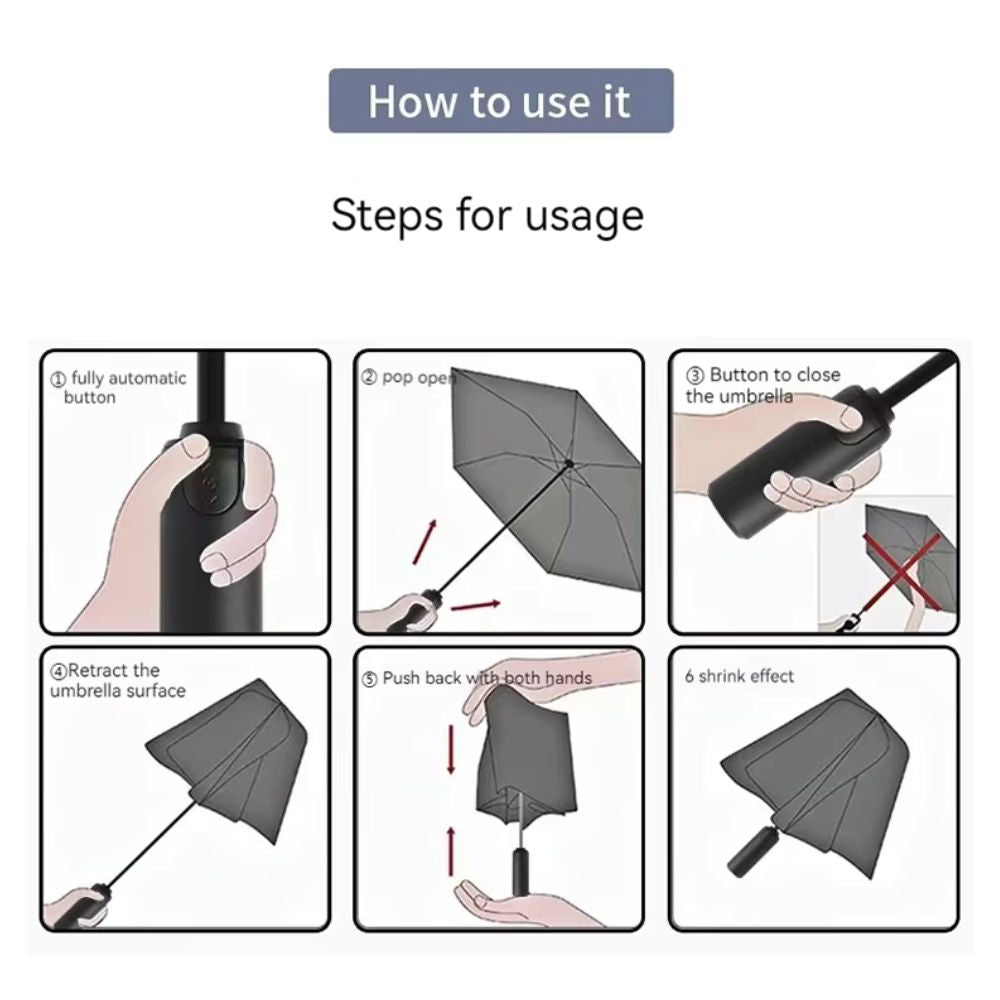 How to use it

Steps for usage

① fully automatic button

② pop open

③ Button to close the umbrella

④Retract the umbrella surface

⑤ Push back with both hands

6 shrink effect